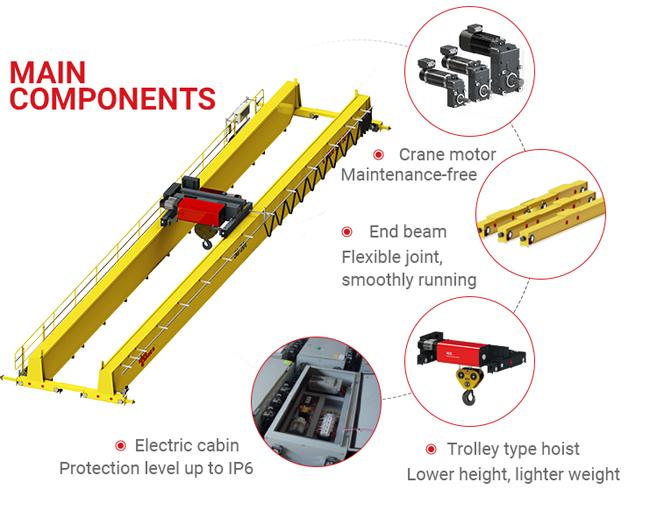 MAIN COMPONENTS

Crane motor
Maintenance-free

End beam
Flexible joint, smoothly running

Electric cabin
Protection level up to IP6

Trolley type hoist
Lower height, lighter weight