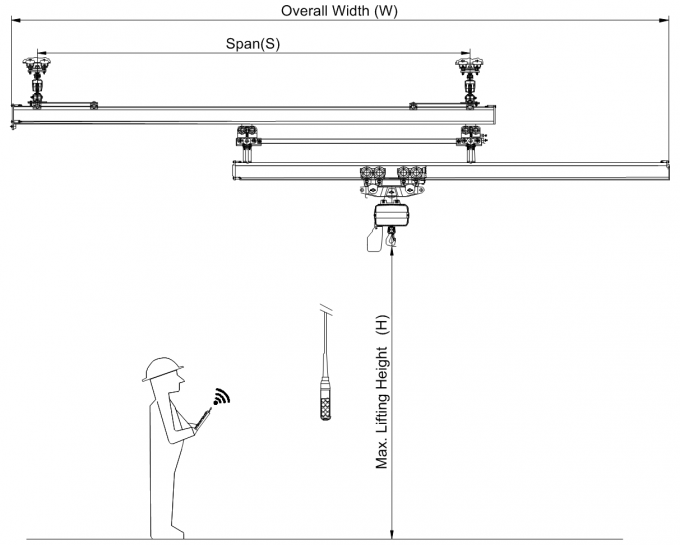 Overall Width (W)

Span(S)

Max. Lifting Height (H)